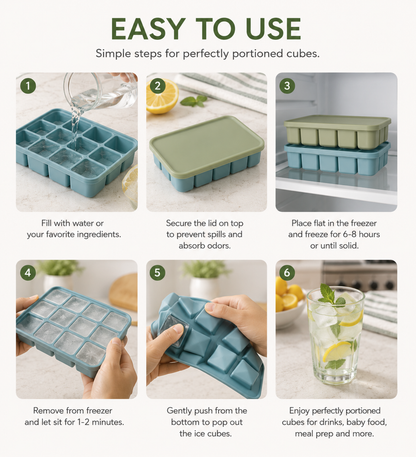 EASY TO USE

Simple steps for perfectly portioned cubes.

1

Fill with water or your favorite ingredients.

2

Secure the lid on top to prevent spills and absorb odors.

3

Place flat in the freezer and freeze for 6-8 hours or until solid.

4

Remove from freezer and let sit for 1-2 minutes.

5

Gently push from the bottom to pop out the ice cubes.

6

Enjoy perfectly portioned cubes for drinks, baby food, meal prep and more.